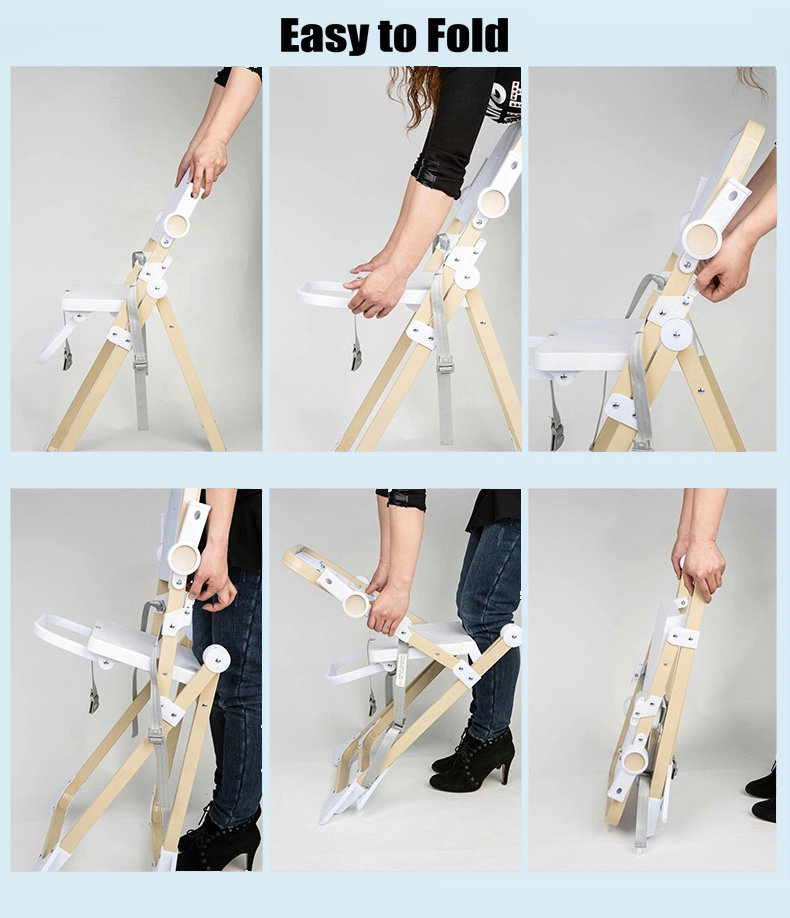 Easy to Fold